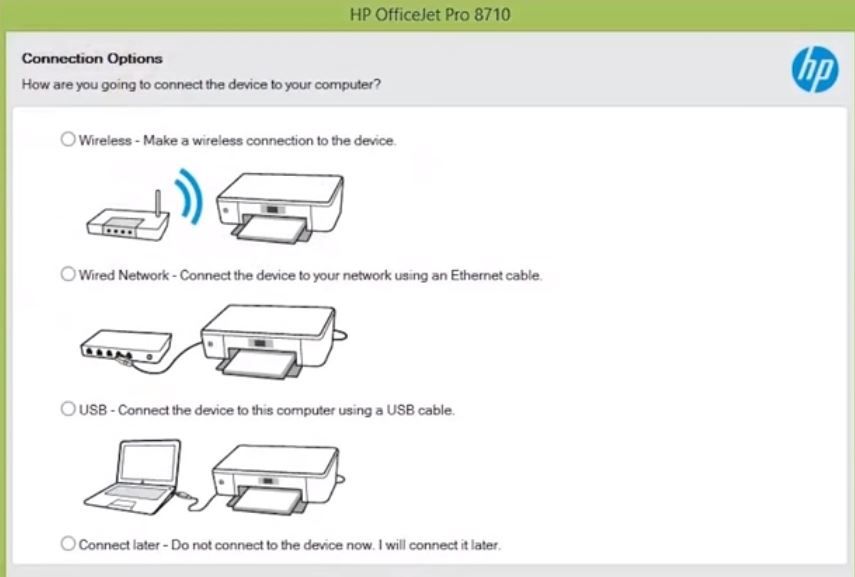 HP OfficeJet Pro 8710

Connection Options
How are you going to connect the device to your computer?

hp

Wireless - Make a wireless connection to the device.

Wired Network - Connect the device to your network using an Ethernet cable.

USB - Connect the device to this computer using a USB cable.

Connect later - Do not connect to the device now. I will connect it later.