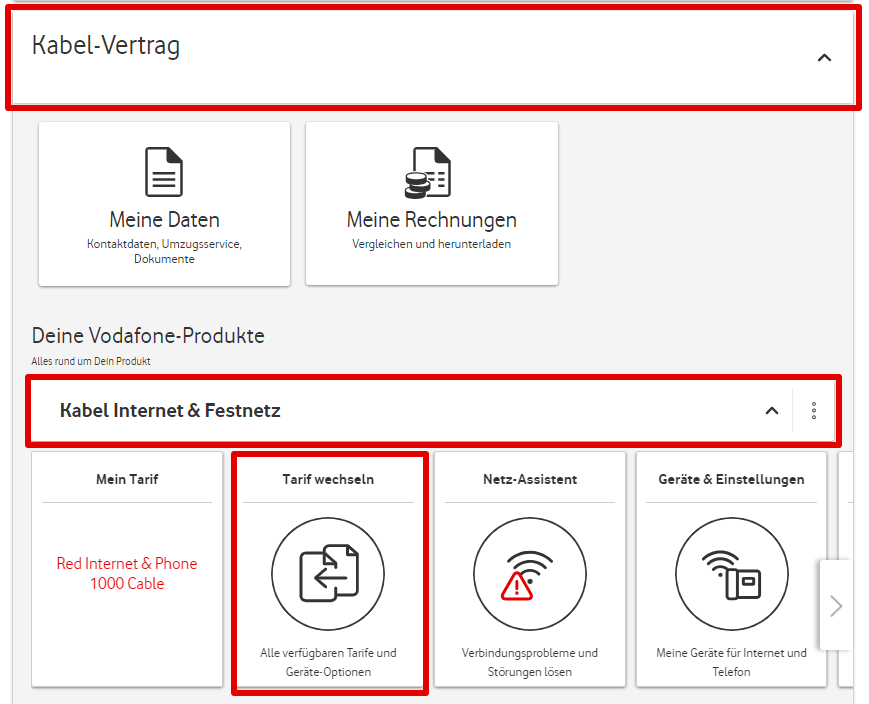 Kabel-Vertrag

Meine Daten
Kontaktdaten, Umzugsservice, Dokumente

Meine Rechnungen
Vergleichen und herunterladen

Deine Vodafone-Produkte
Alles rund um Dein Produkt

Kabel Internet & Festnetz

Mein Tarif
Red Internet & Phone 1000 Cable

Tarif wechseln
Alle verfügbaren Tarife und Geräte-Optionen

Netz-Assistent
Verbindungsprobleme und Störungen lösen

Geräte & Einstellungen
Meine Geräte für Internet und Telefon