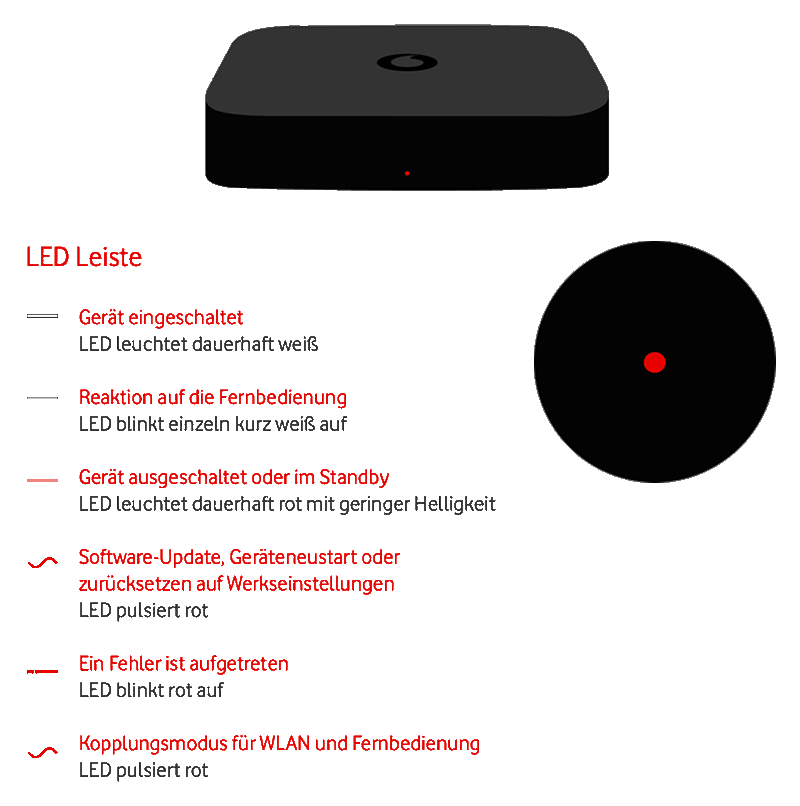 LED Leiste

Gerät eingeschaltet
LED leuchtet dauerhaft weiß

Reaktion auf die Fernbedienung
LED blinkt einzeln kurz weiß auf

Gerät ausgeschaltet oder im Standby
LED leuchtet dauerhaft rot mit geringer Helligkeit

Software-Update, Geräteneustart oder zurücksetzen auf Werkseinstellungen
LED pulsiert rot

Ein Fehler ist aufgetreten
LED blinkt rot auf

Kopplungsmodus für WLAN und Fernbedienung
LED pulsiert rot